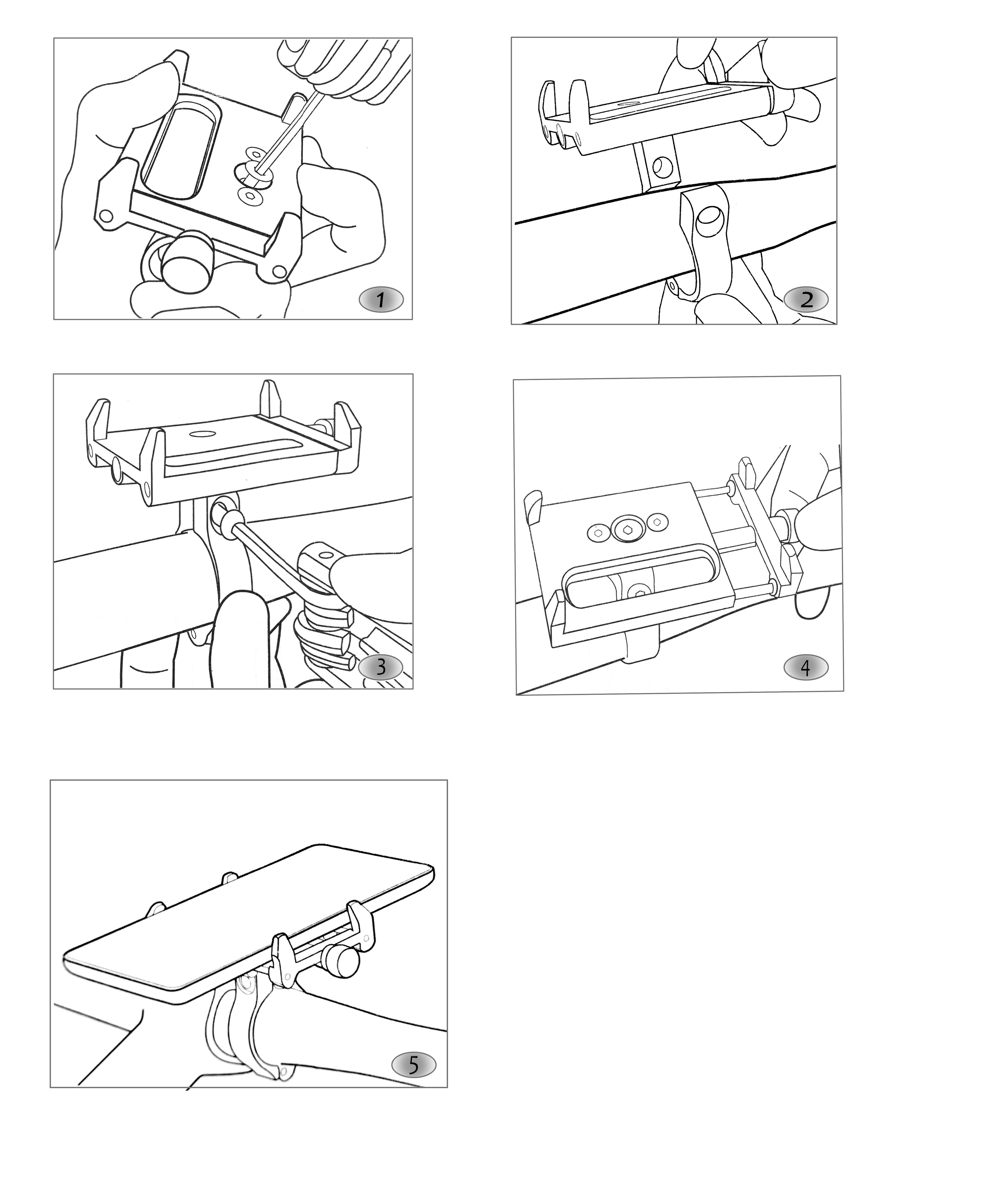 1

2

3

4

5